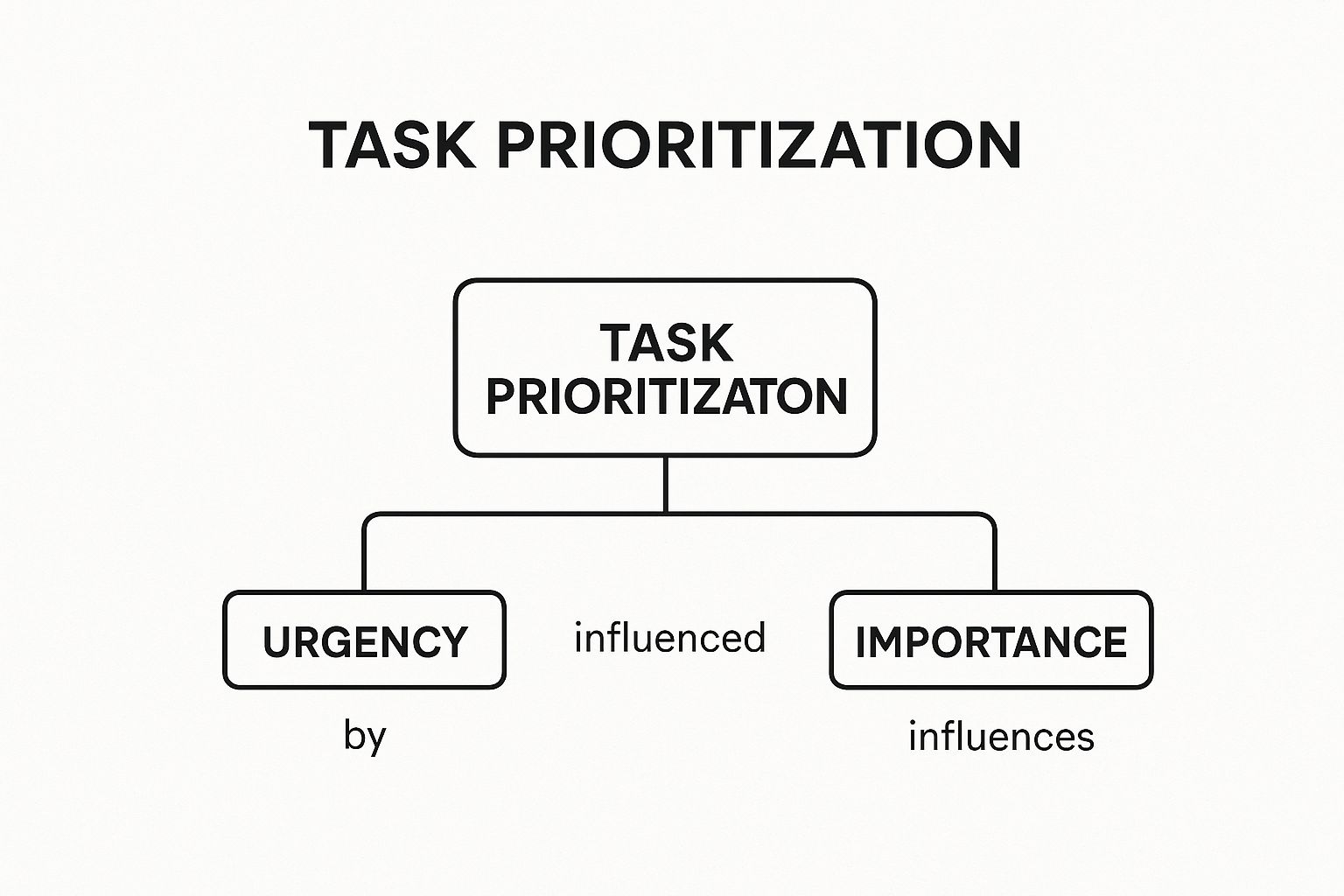 TASK PRIORITIZATION

TASK PRIORITIZATON

URGENCY

influenced

IMPORTANCE

by

influences