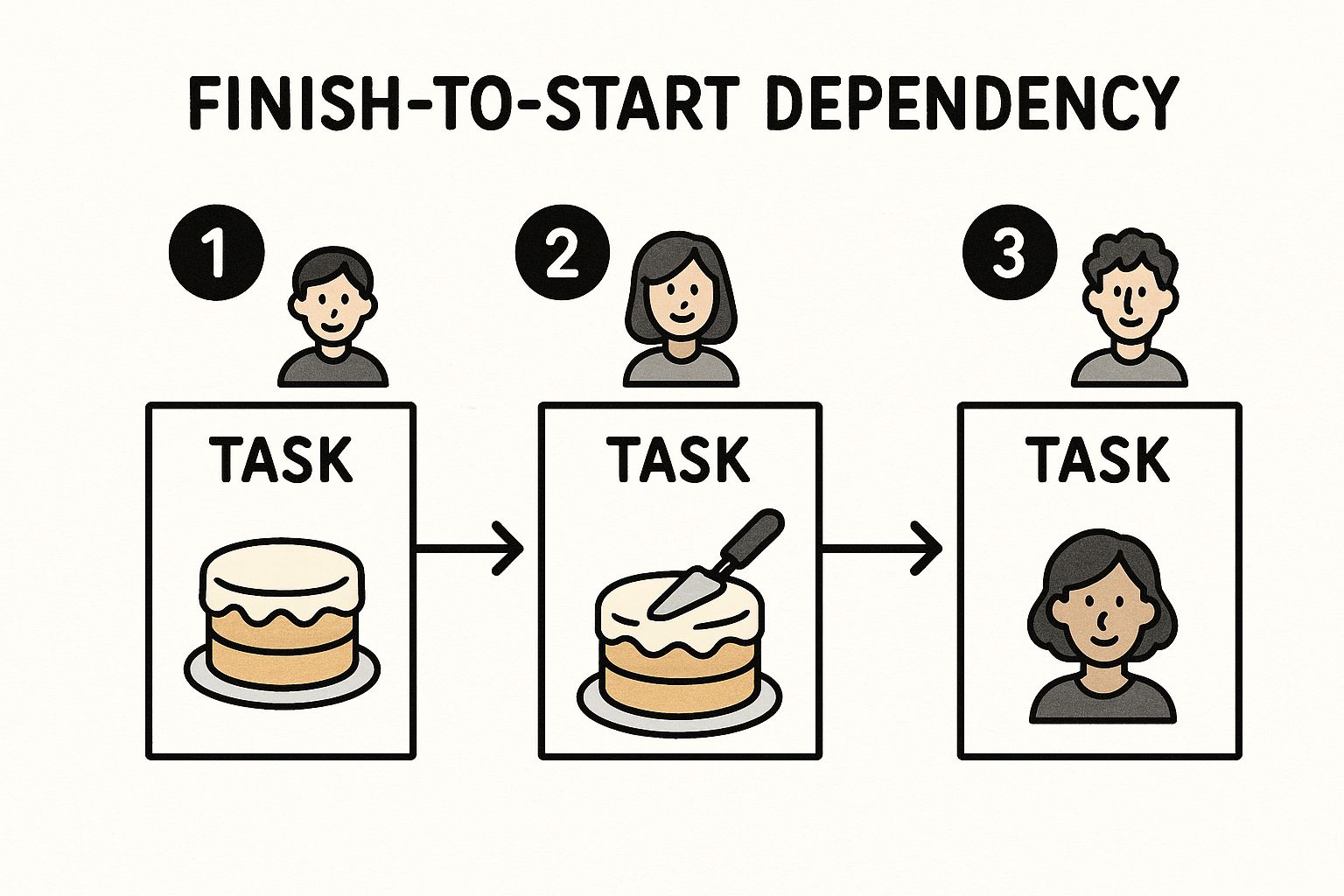 FINISH-TO-START DEPENDENCY

1

TASK

2

TASK

3

TASK